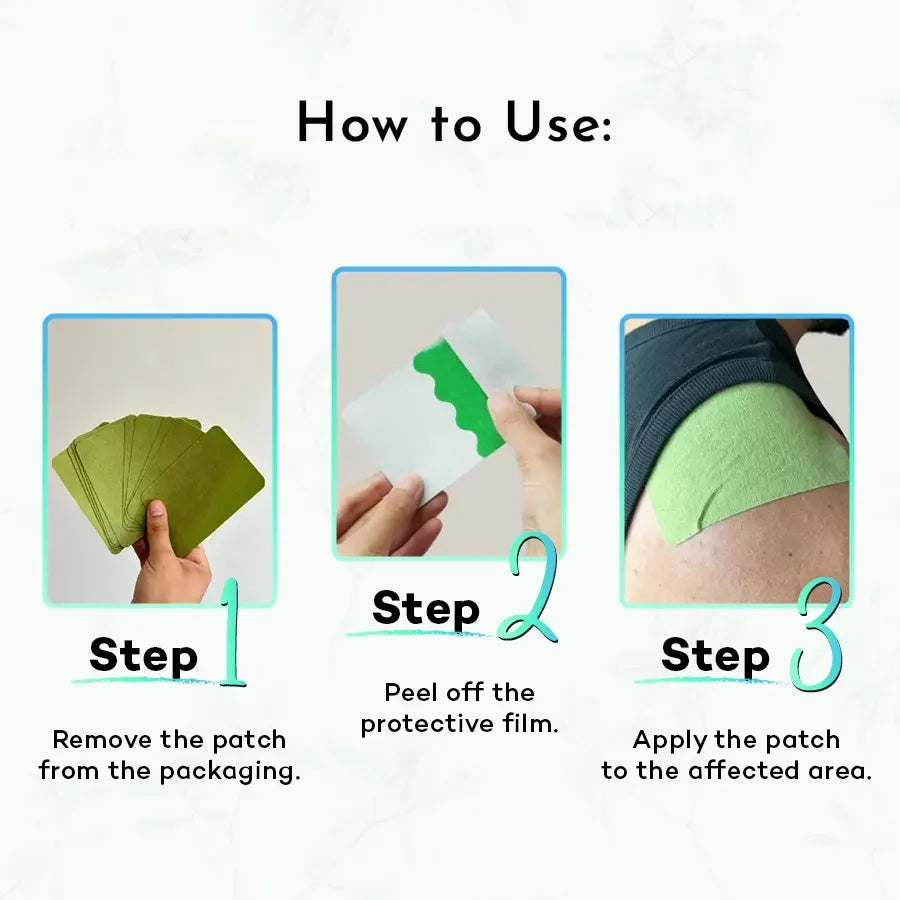 How to Use:

Step 1

Remove the patch from the packaging.

Step 2

Peel off the protective film.

Step 3

Apply the patch to the affected area.